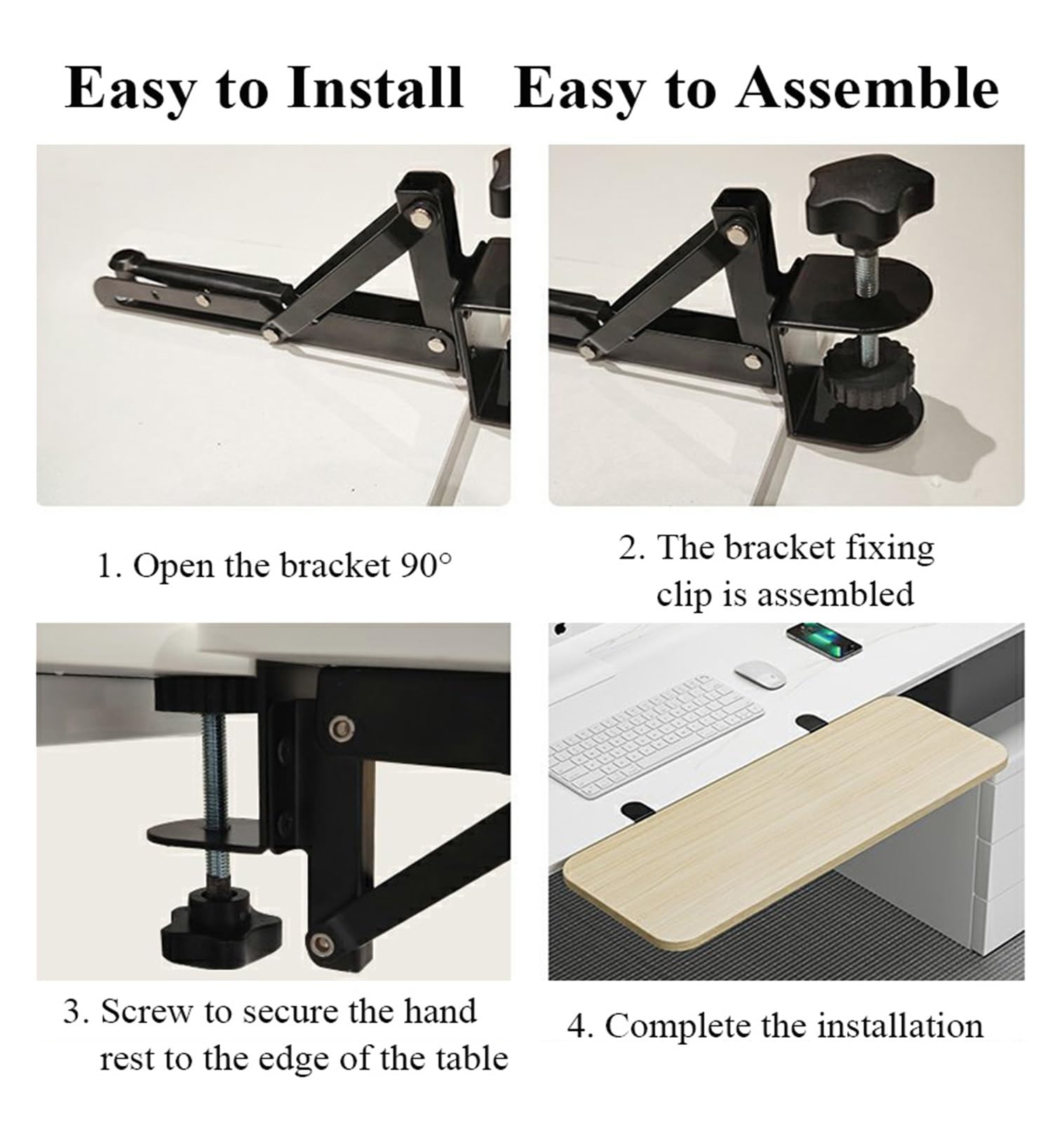 Easy to Install Easy to Assemble

1. Open the bracket 90°

2. The bracket fixing clip is assembled

3. Screw to secure the hand rest to the edge of the table

4. Complete the installation