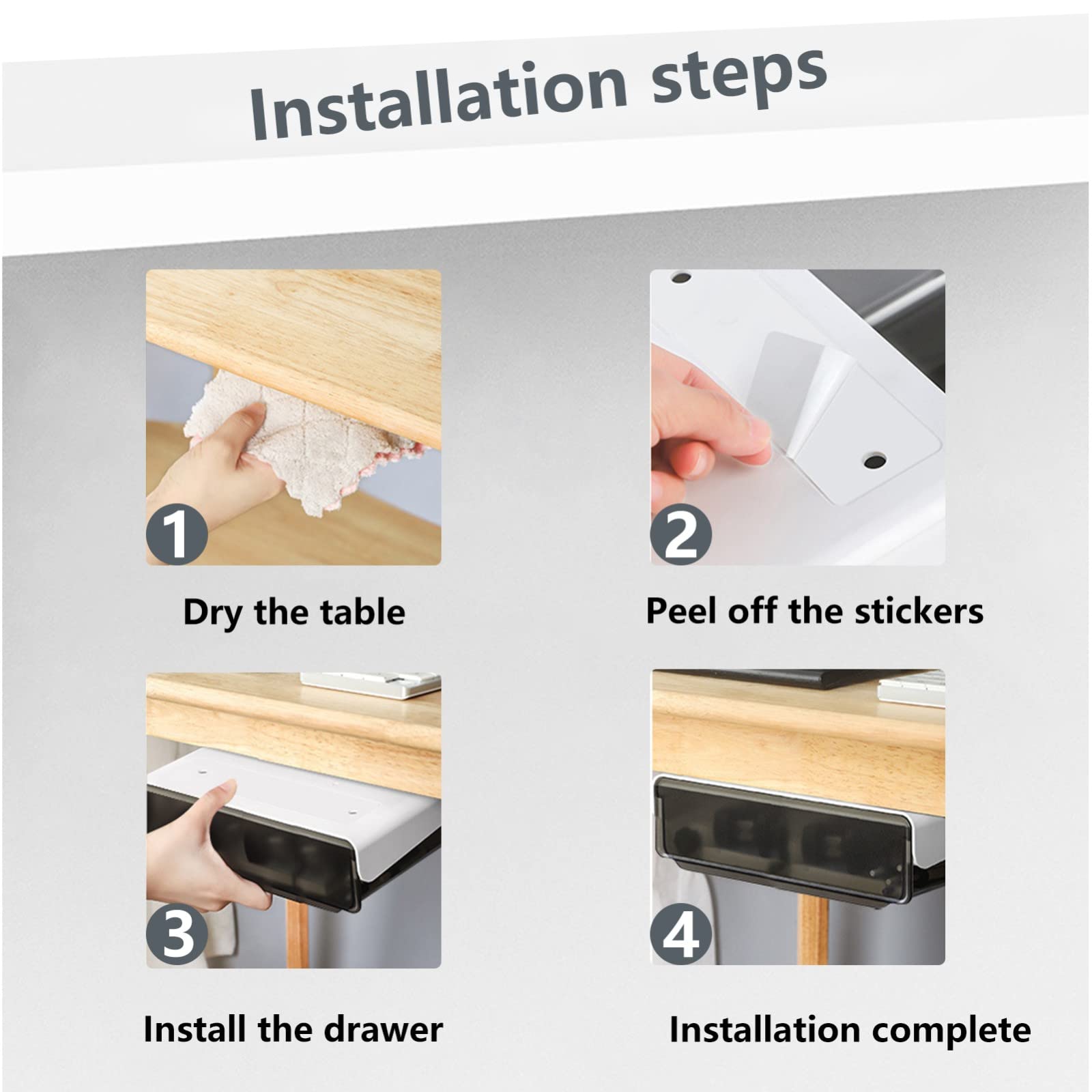 Installation steps

1

Dry the table

2

Peel off the stickers

3

Install the drawer

4

Installation complete