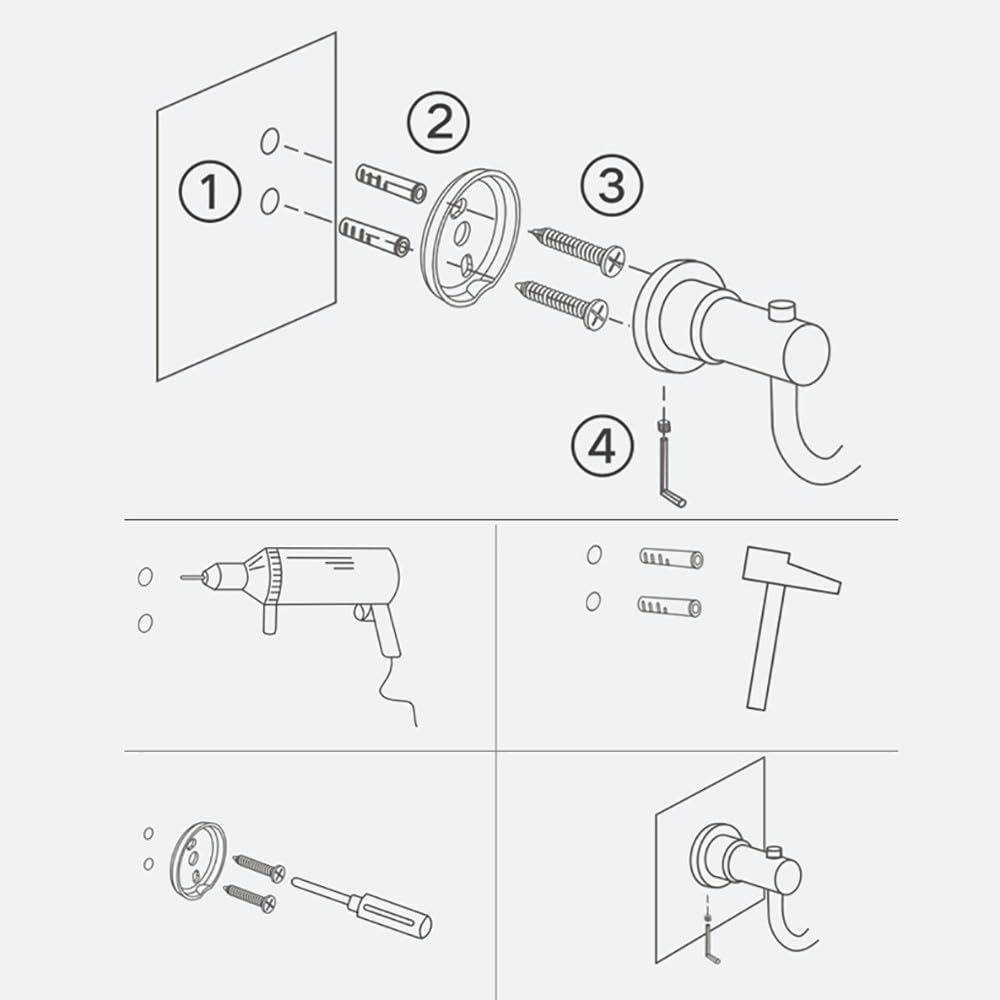 ①
②
③
④